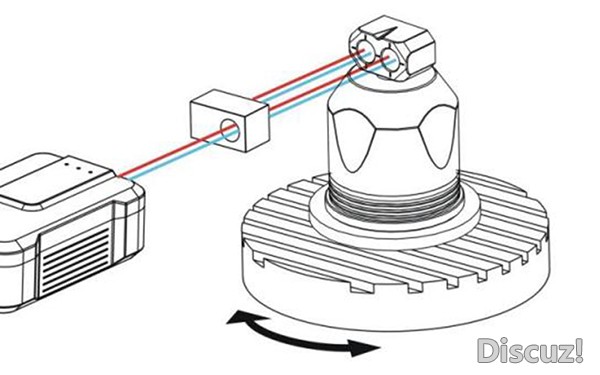 Discuz!